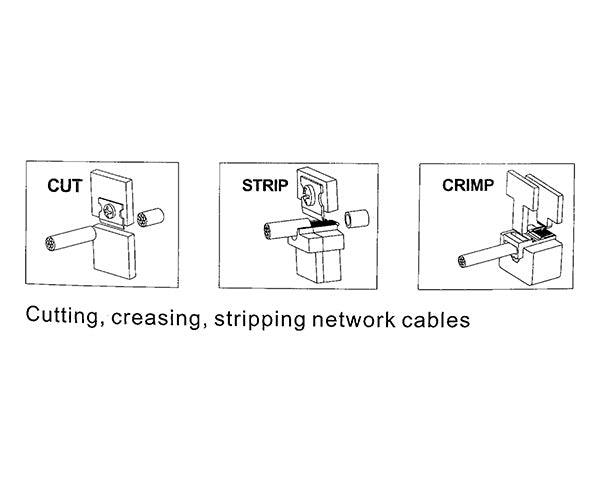 CUT

STRIP

CRIMP

Cutting, creasing, stripping network cables