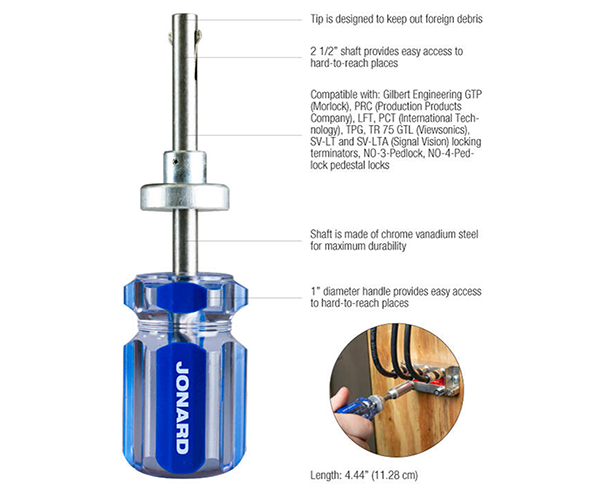 Tip is designed to keep out foreign debris

2 1/2" shaft provides easy access to hard-to-reach places

Compatible with: Gilbert Engineering GTP (Morlock), PRC (Production Products Company), LFT, PCT (International Technology), TPG, TR 75 GTL (Viewsonics), SV-LT and SV-LTA (Signal Vision) locking terminators, NO-3-Pedlock, NO-4-Pedlock pedestal locks

Shaft is made of chrome vanadium steel for maximum durability

1" diameter handle provides easy access to hard-to-reach places

JONARD

Length: 4.44" (11.28 cm)