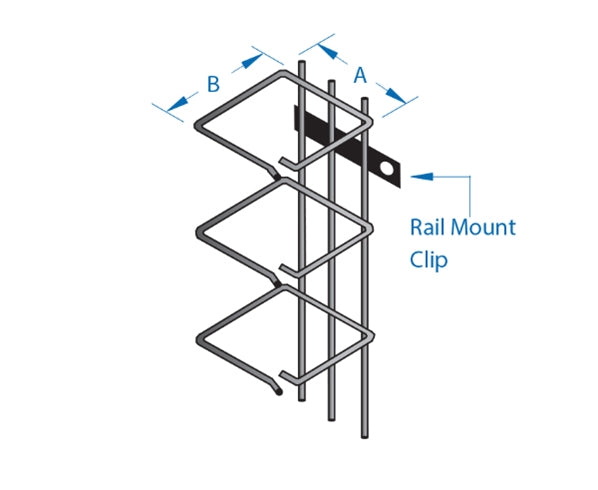 B

A

Rail Mount Clip